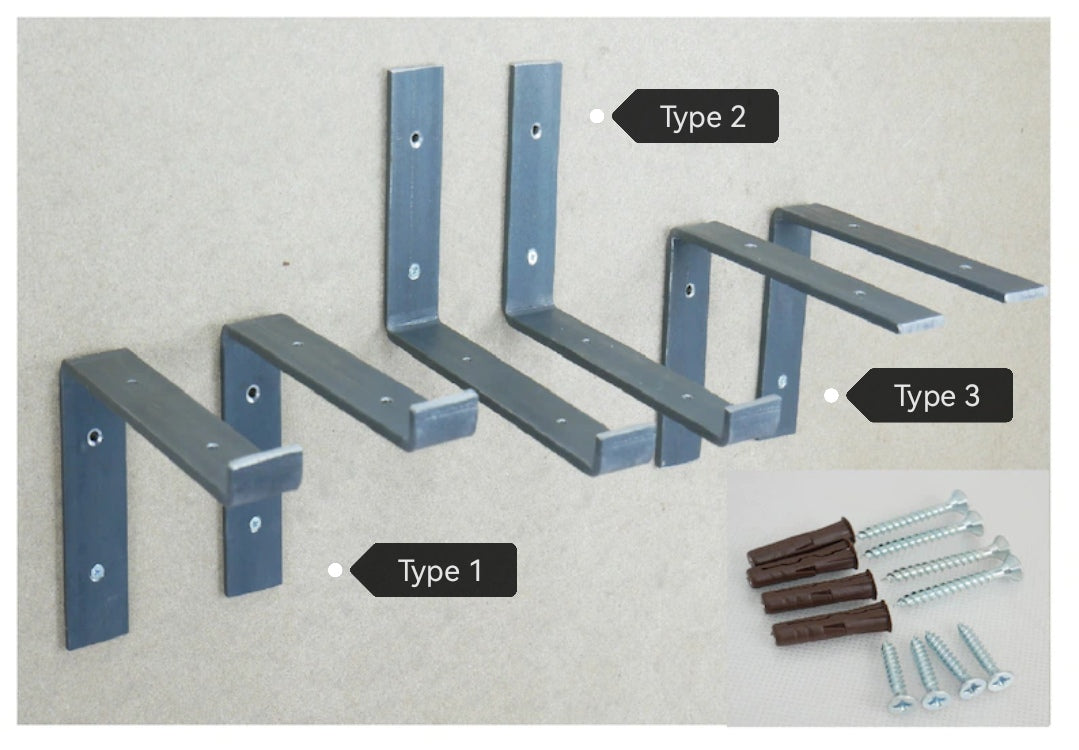 Type 2

Type 3

Type 1